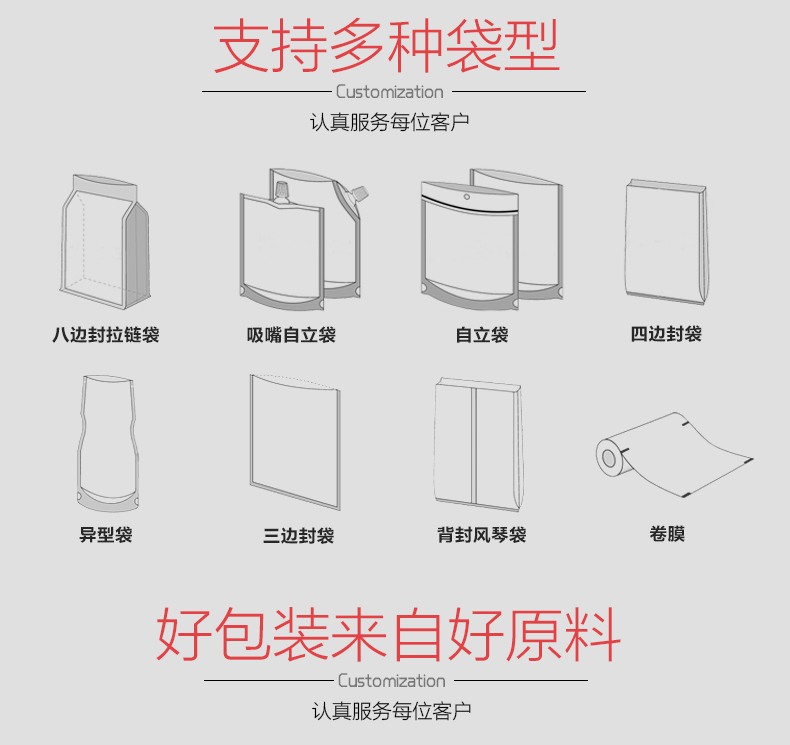 支持多种袋型

Customization

认真服务每位客户

八边封拉链袋

吸嘴自立袋

自立袋

四边封袋

异型袋

三边封袋

背封风琴袋

卷膜

好包装来自好原料

Customization

认真服务每位客户